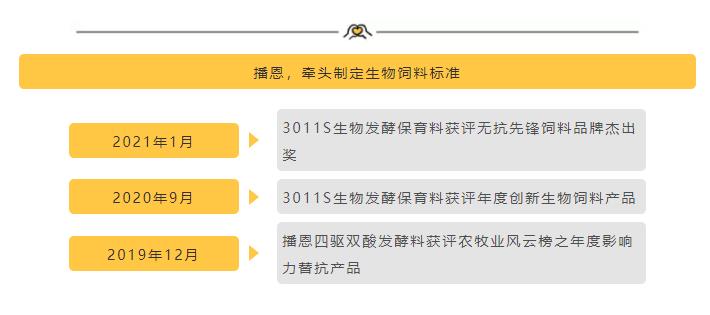 播恩，牵头制定生物饲料标准

2021年1月

3011S生物发酵保育料获评无抗先锋饲料品牌杰出奖

2020年9月

3011S生物发酵保育料获评年度创新生物饲料产品

2019年12月

播恩四驱双酸发酵料获评农牧业风云榜之年度影响力替抗产品